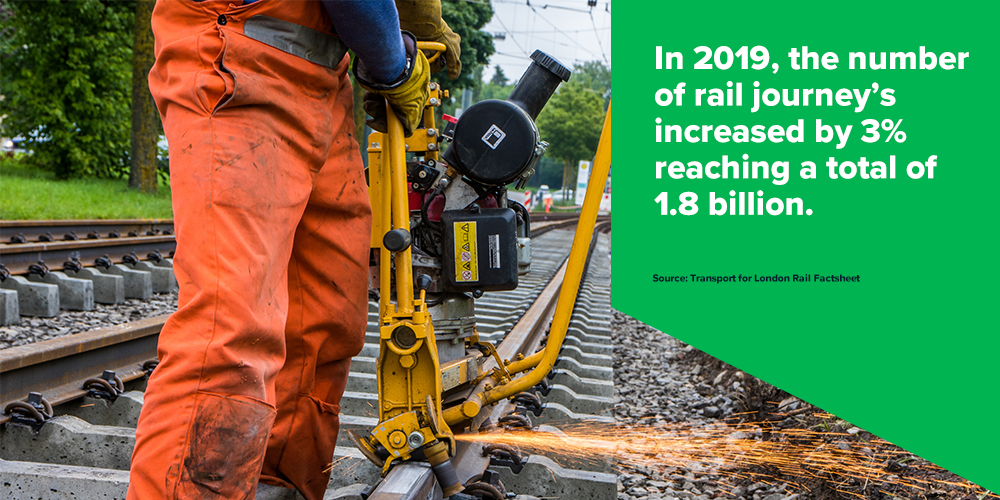 In 2019, the number of rail journey's increased by 3% reaching a total of 1.8 billion.

Source: Transport for London Rail Factsheet